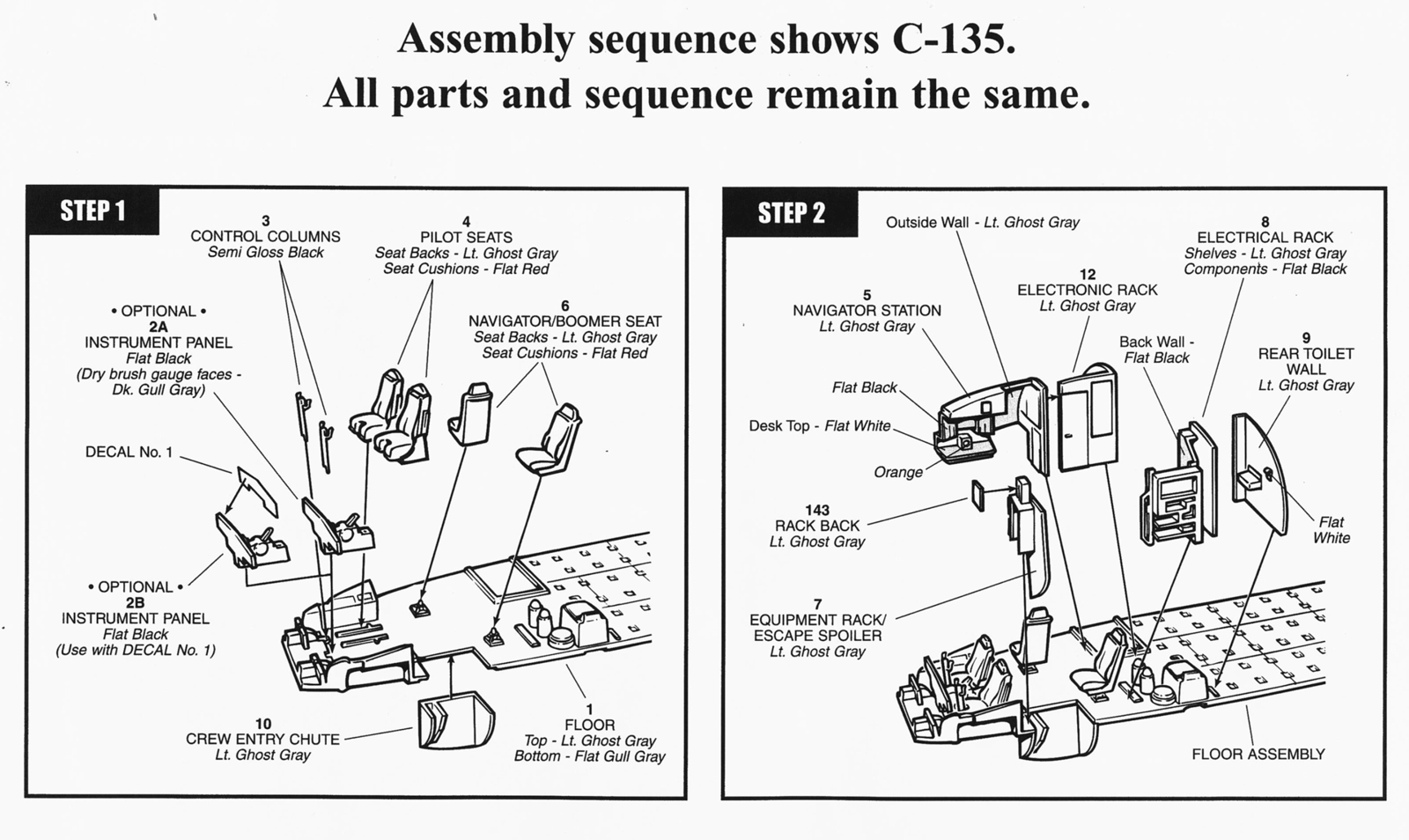 Assembly sequence shows C-135.
All parts and sequence remain the same.

STEP 1

3
CONTROL COLUMNS
Semi Gloss Black

4
PILOT SEATS
Seat Backs - Lt. Ghost Gray
Seat Cushions - Flat Red

• OPTIONAL •
2A
INSTRUMENT PANEL
Flat Black
(Dry brush gauge faces - Dk. Gull Gray)

6
NAVIGATOR/BOOMER SEAT
Seat Backs - Lt. Ghost Gray
Seat Cushions - Flat Red

DECAL No. 1

• OPTIONAL •
2B
INSTRUMENT PANEL
Flat Black
(Use with DECAL No. 1)

10
CREW ENTRY CHUTE
Lt. Ghost Gray

1
FLOOR
Top - Lt. Ghost Gray
Bottom - Flat Gull Gray

STEP 2

Outside Wall - Lt. Ghost Gray

8
ELECTRICAL RACK
Shelves - Lt. Ghost Gray
Components - Flat Black

12
ELECTRONIC RACK
Lt. Ghost Gray

5
NAVIGATOR STATION
Lt. Ghost Gray

Back Wall - Flat Black

9
REAR TOILET WALL
Lt. Ghost Gray

Flat Black

Desk Top - Flat White

Orange

143
RACK BACK
Lt. Ghost Gray

Flat White

7
EQUIPMENT RACK/
ESCAPE SPOILER
Lt. Ghost Gray

FLOOR ASSEMBLY